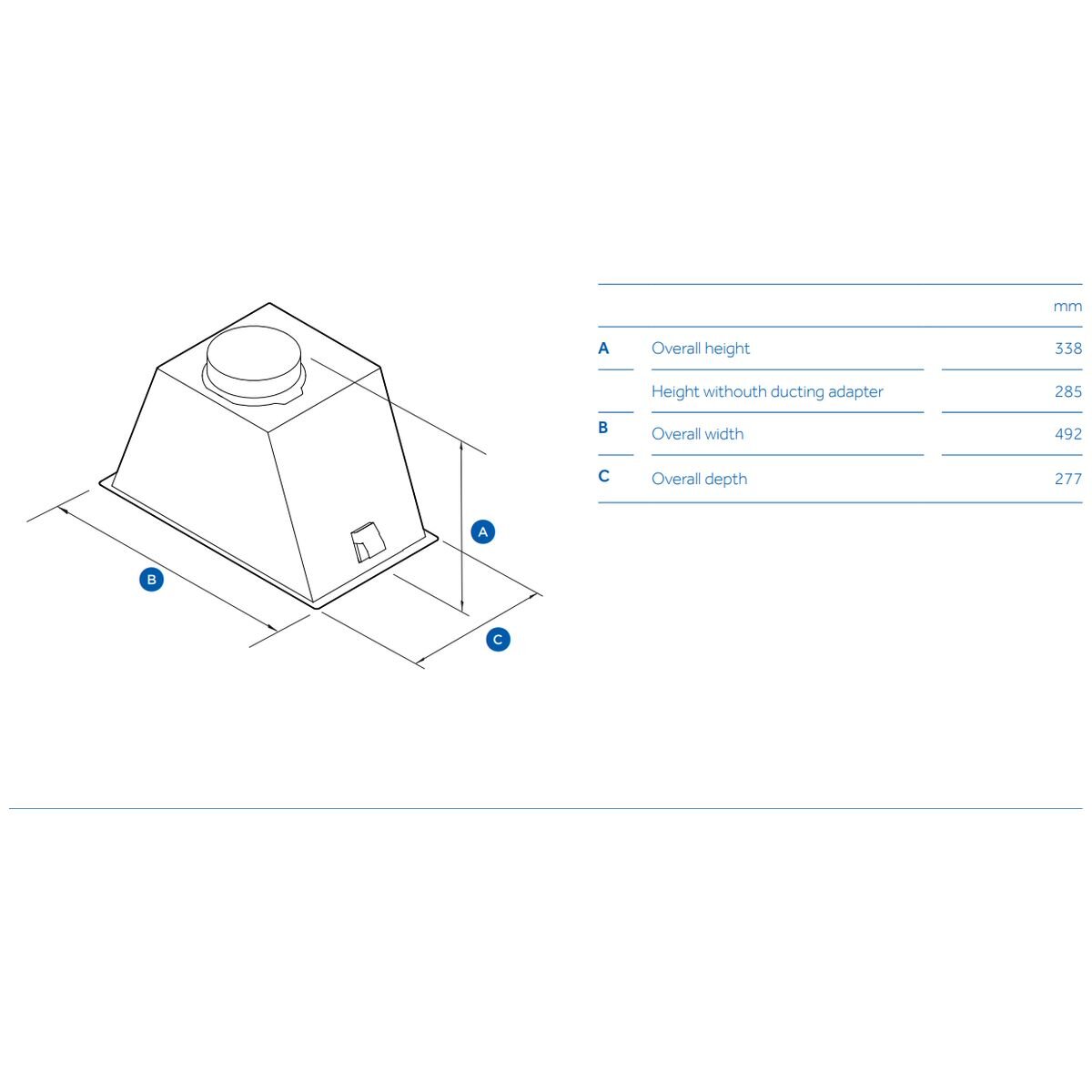 A

B

C

|   |   | mm |
|---|---|---|
| A | Overall height | 338 |
|   | Height withouth ducting adapter | 285 |
| B | Overall width | 492 |
| C | Overall depth | 277 |