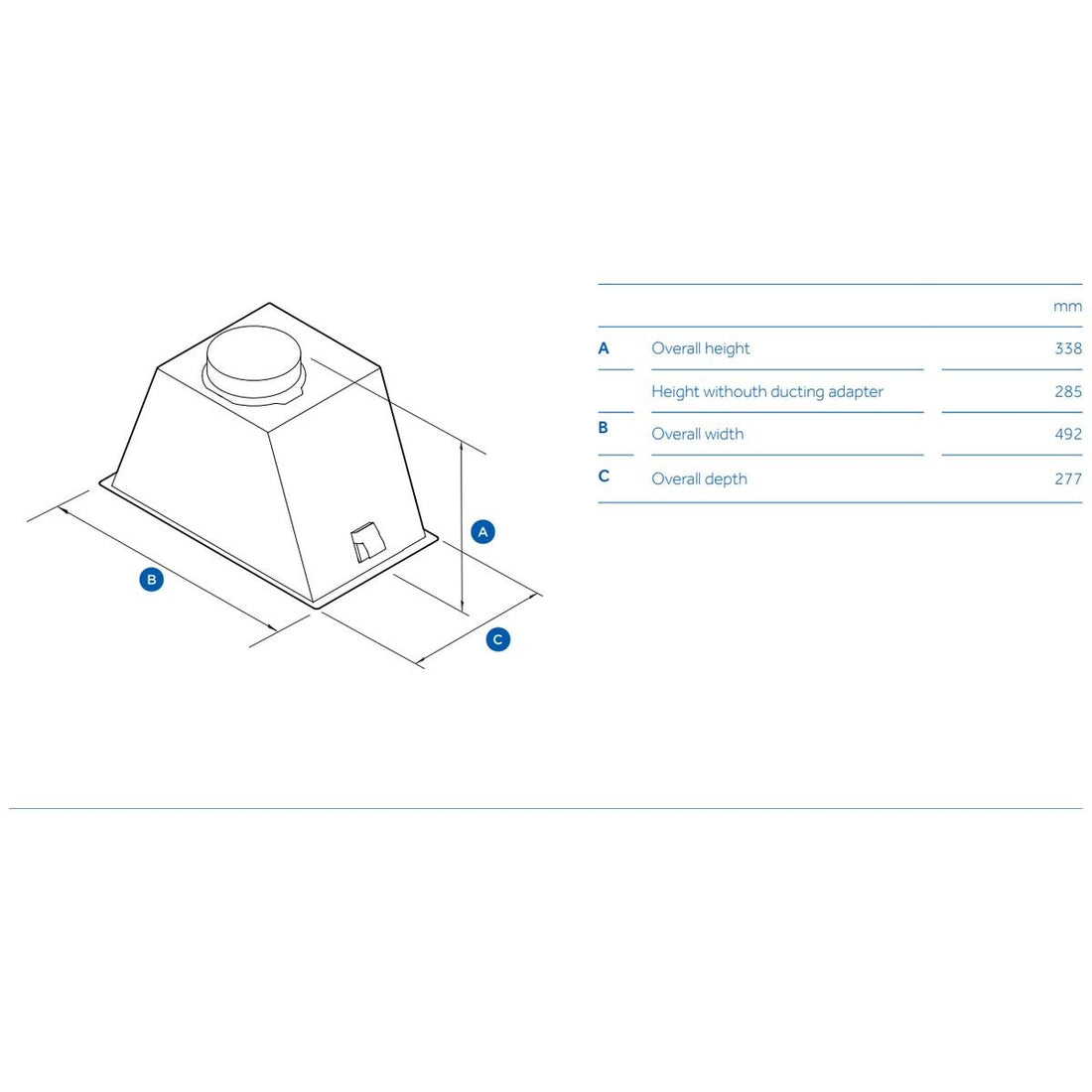 A

B

C

| | | mm |
|---|---|---|
| A | Overall height | 338 |
| | Height withouth ducting adapter | 285 |
| B | Overall width | 492 |
| C | Overall depth | 277 |