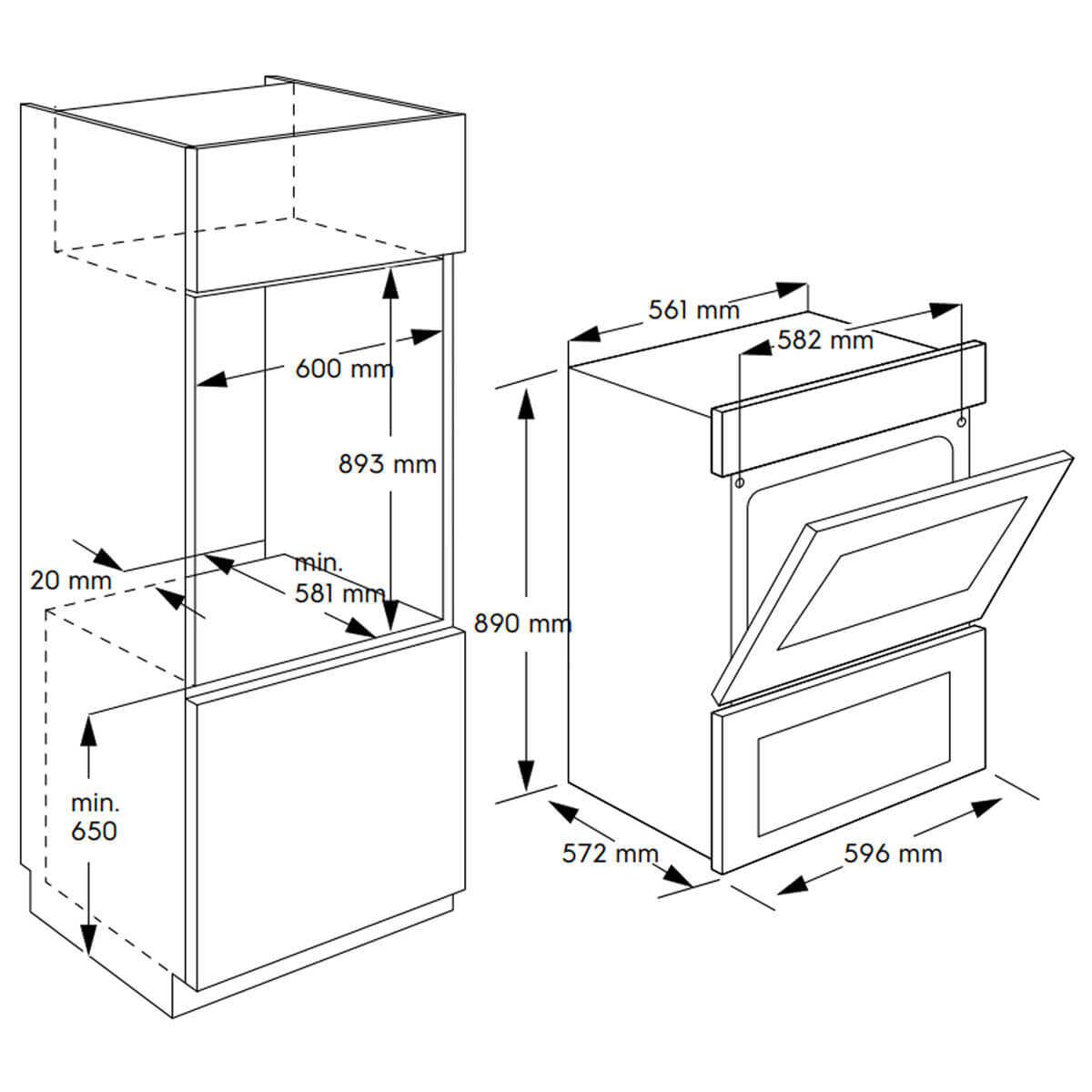 600 mm

893 mm

20 mm

min. 581 mm

min. 650

561 mm

582 mm

890 mm

572 mm

596 mm