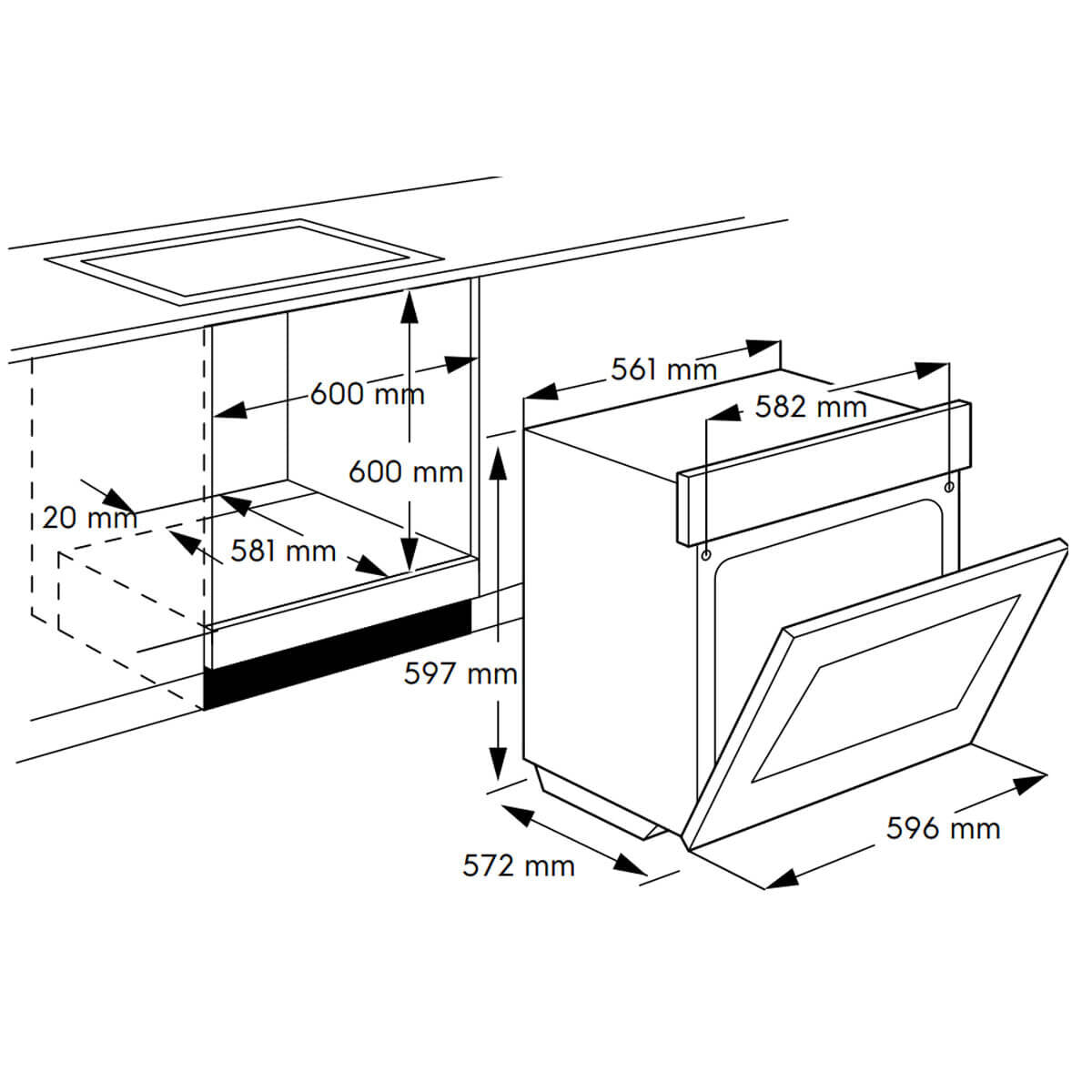 600 mm

600 mm

20 mm

581 mm

561 mm

582 mm

597 mm

572 mm

596 mm