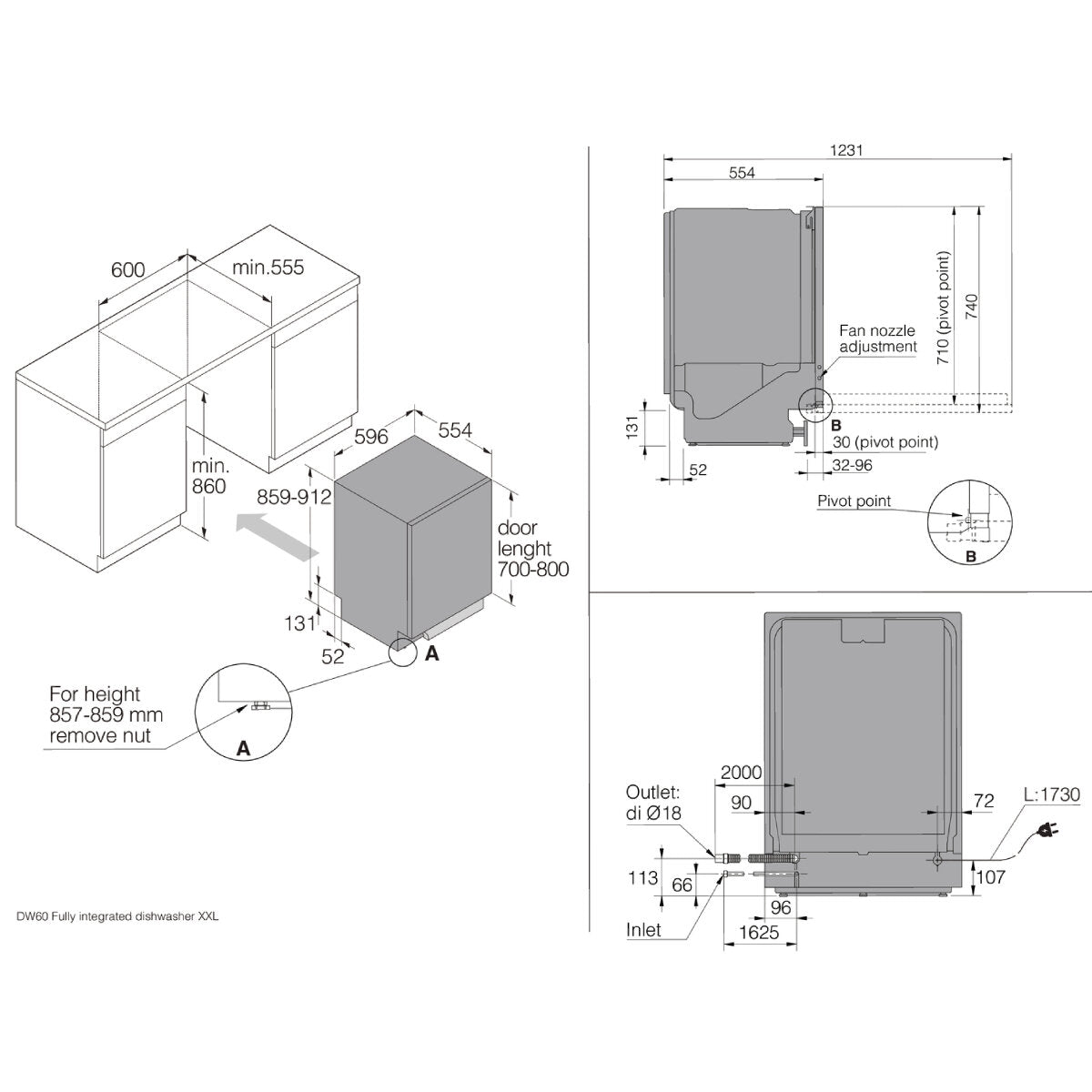 600
min.555
min.
860
596
554
859-912
door
lenght
700-800
131
52
A
For height
857-859 mm
remove nut
A

DW60 Fully integrated dishwasher XXL

1231
554
710 (pivot point)
740
Fan nozzle
adjustment
131
B
30 (pivot point)
52
32-96
Pivot point
B

2000
Outlet:
di Ø18
90
72
L:1730
113
66
107
96
Inlet
1625