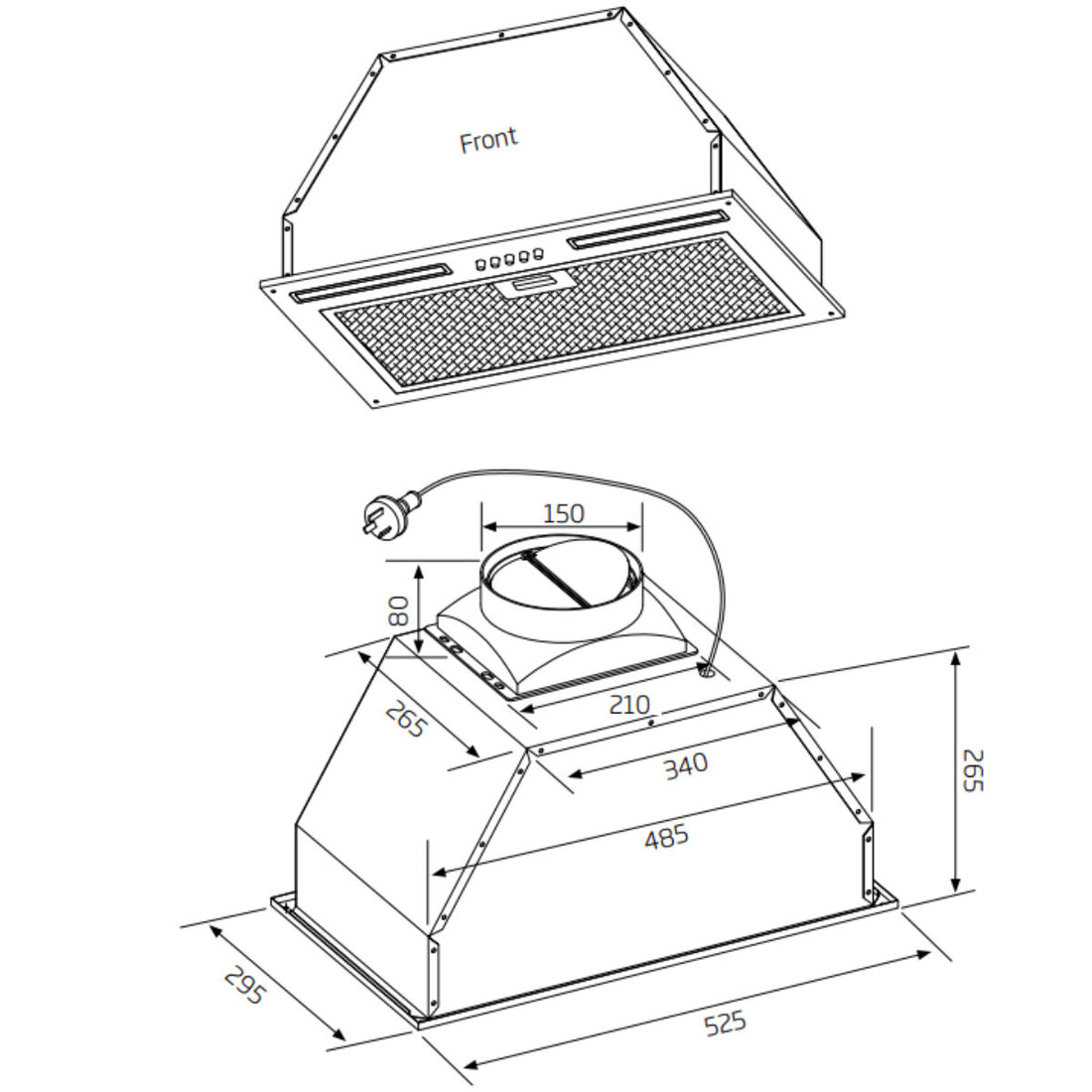 Front

150
80
265
210
340
265
485
295
525