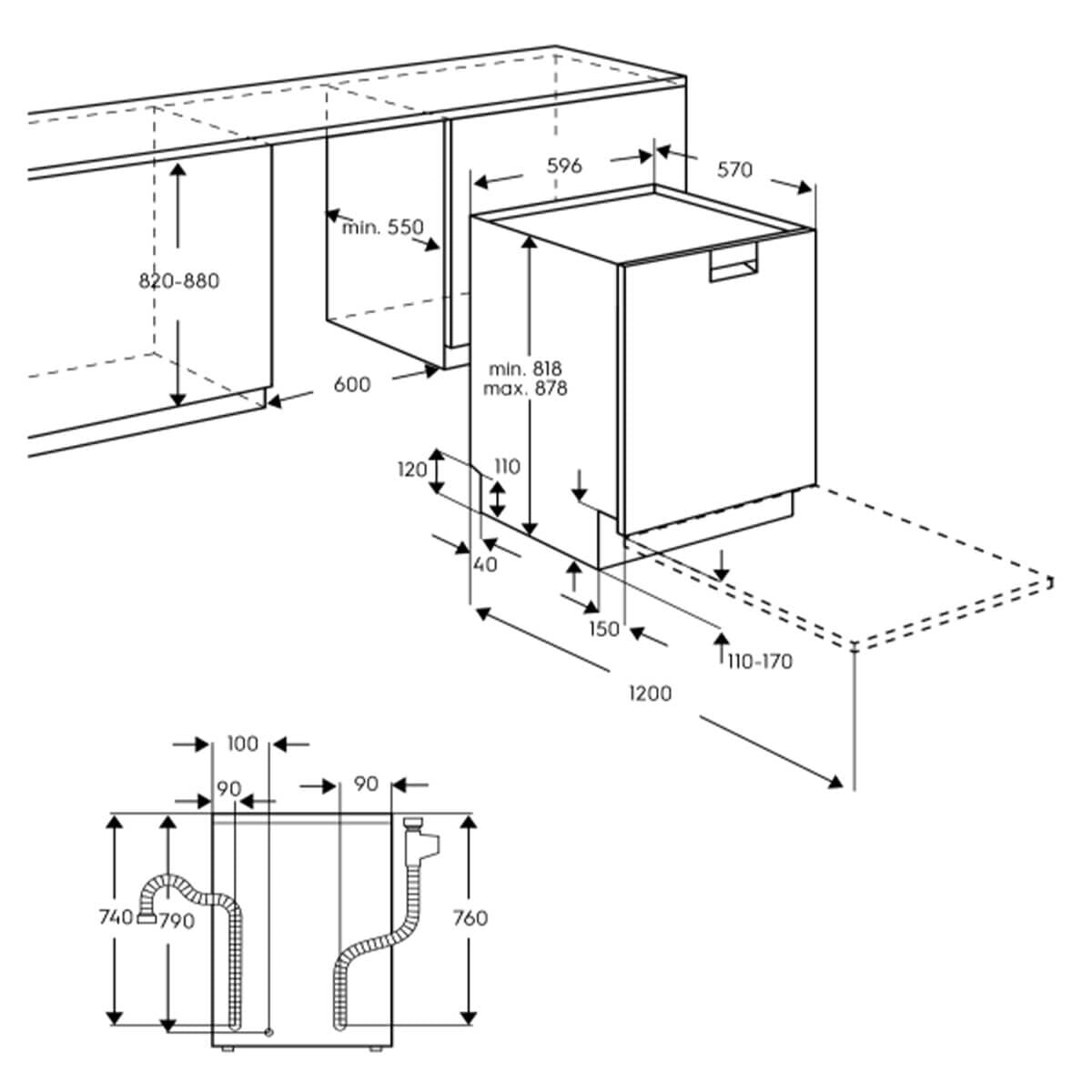 596
570
min. 550
820-880
600
min. 818
max. 878
120
110
40
150
110-170
1200
100
90
90
740
790
760